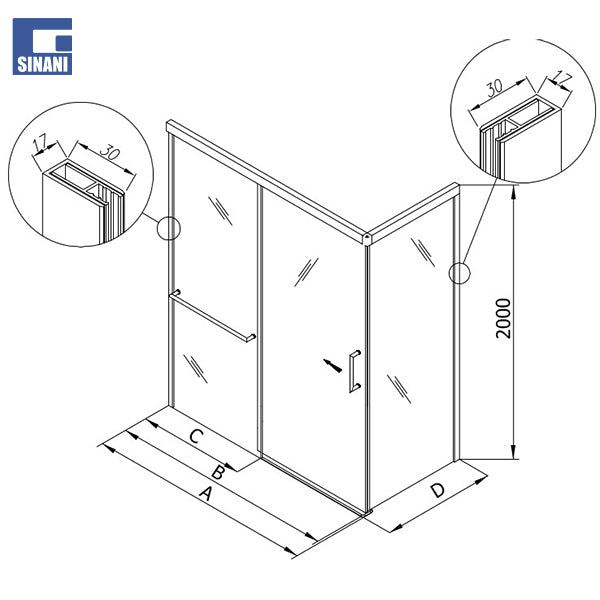 SINANI

17
30

30
17

2000

C
B
A
D