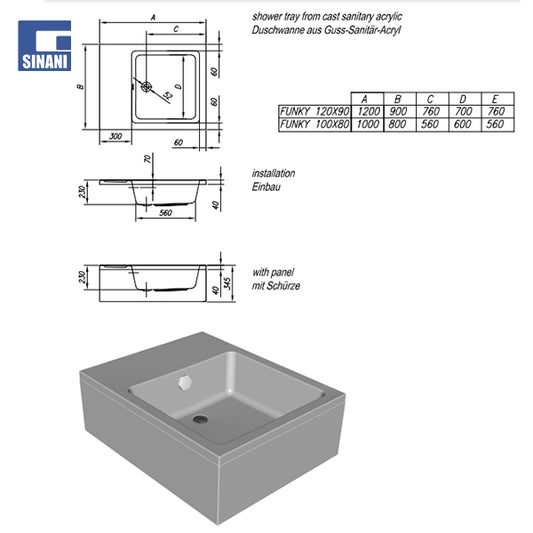 SINANI

A
C
B
D
52
60
60
300
60

shower tray from cast sanitary acrylic
Duschwanne aus Guss-Sanitär-Acryl

| | A | B | C | D | E |
|---|---|---|---|---|---|
| FUNKY 120X90 | 1200 | 900 | 760 | 700 | 760 |
| FUNKY 100X80 | 1000 | 800 | 560 | 600 | 560 |

70
230
40
560

installation
Einbau

230
40
345

with panel
mit Schürze