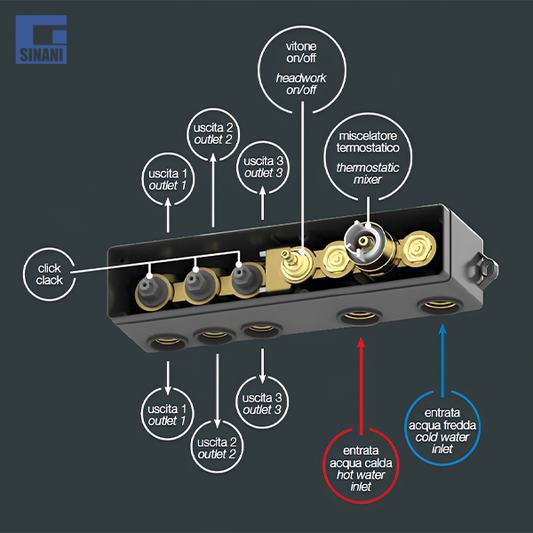 SINANI

vitone on/off
headwork on/off

uscita 2
outlet 2

uscita 1
outlet 1

uscita 3
outlet 3

miscelatore termostatico
thermostatic mixer

click clack

uscita 1
outlet 1

uscita 2
outlet 2

uscita 3
outlet 3

entrata acqua calda
hot water inlet

entrata acqua fredda
cold water inlet