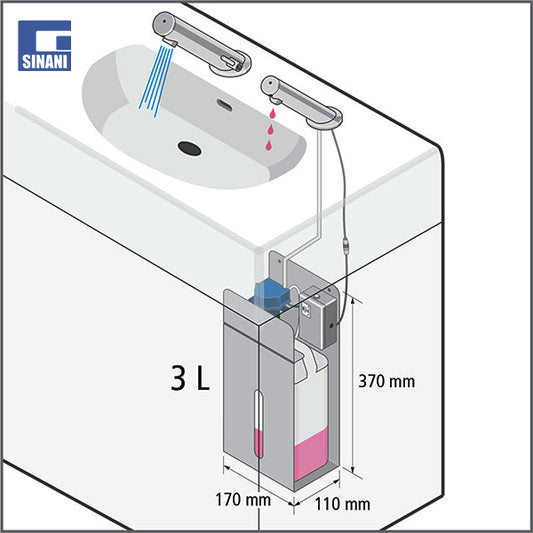 SINANI

3 L

370 mm

170 mm

110 mm