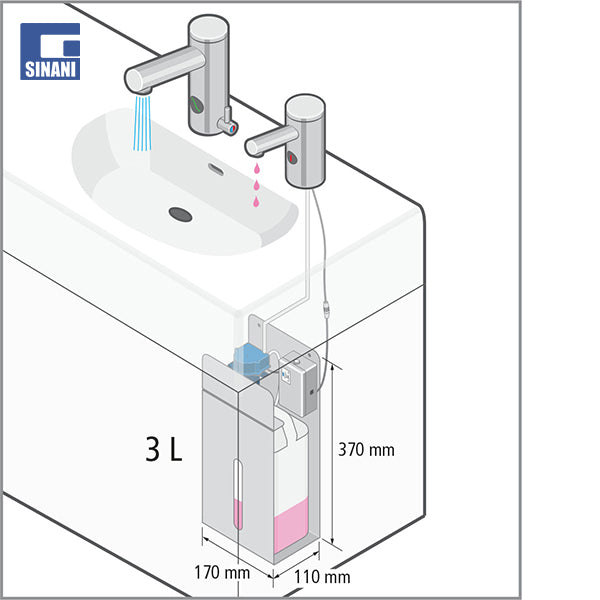 SINANI

3 L

370 mm

170 mm

110 mm