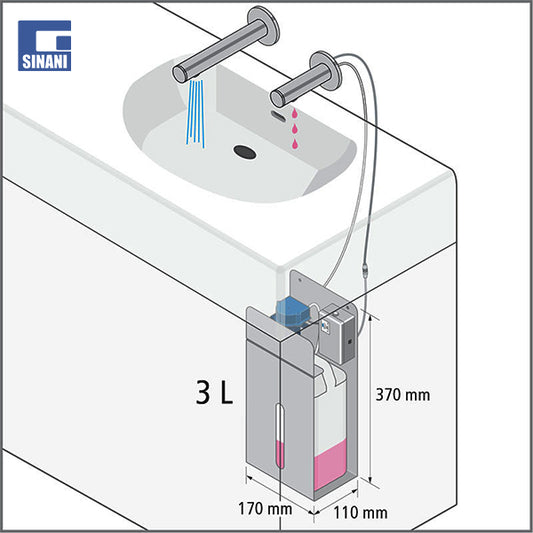 SINANI

3 L

370 mm

170 mm

110 mm