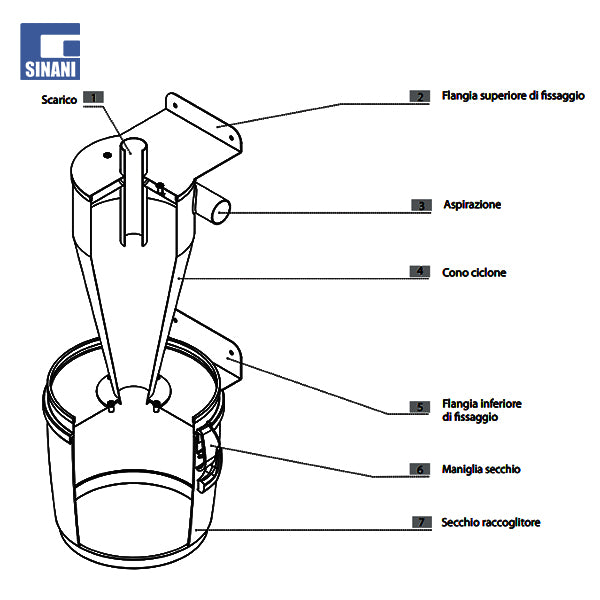 SINANI

Scarico 1

2 Flangia superiore di fissaggio

3 Aspirazione

4 Cono ciclone

5 Flangia inferiore di fissaggio

6 Maniglia secchio

7 Secchio raccoglitore