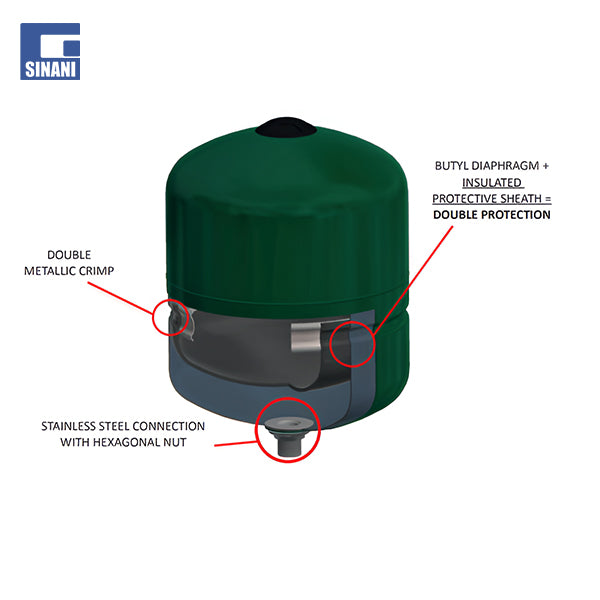 SINANI

BUTYL DIAPHRAGM + INSULATED PROTECTIVE SHEATH = DOUBLE PROTECTION

DOUBLE METALLIC CRIMP

STAINLESS STEEL CONNECTION WITH HEXAGONAL NUT