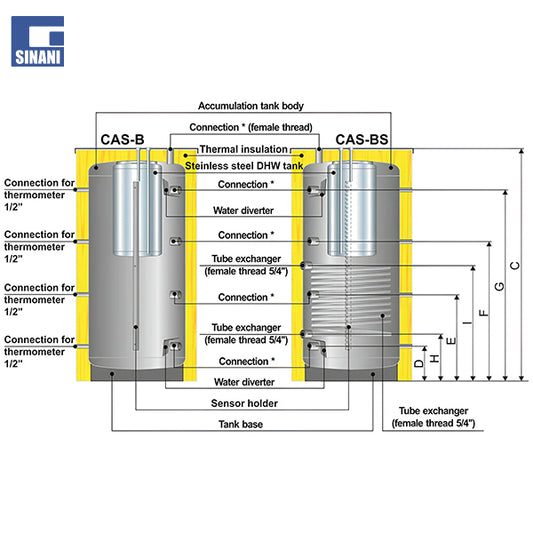 SINANI

Accumulation tank body

Connection * (female thread)

CAS-B

CAS-BS

Thermal insulation

Steinless steel DHW tank

Connection for thermometer 1/2"

Connection *

Water diverter

Connection for thermometer 1/2"

Connection *

Tube exchanger (female thread 5/4")

Connection for thermometer 1/2"

Connection *

Tube exchanger (female thread 5/4")

Connection for thermometer 1/2"

Connection *

Water diverter

Sensor holder

Tank base

Tube exchanger (female thread 5/4")

D
H
E
I
F
G
C