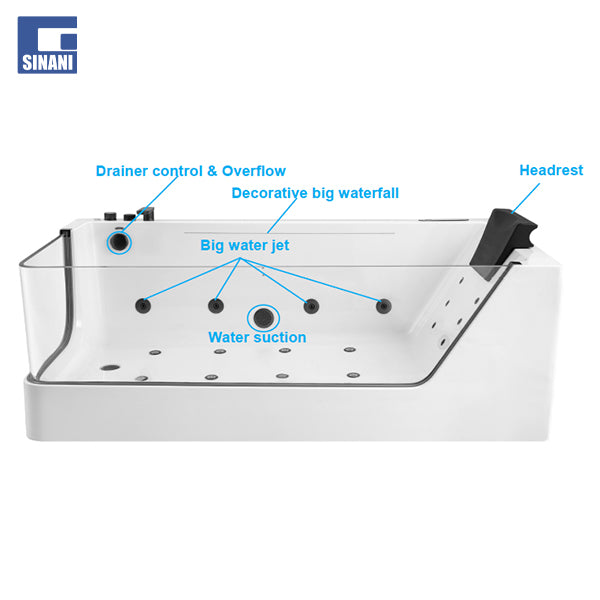 SINANI

Drainer control & Overflow

Headrest

Decorative big waterfall

Big water jet

Water suction