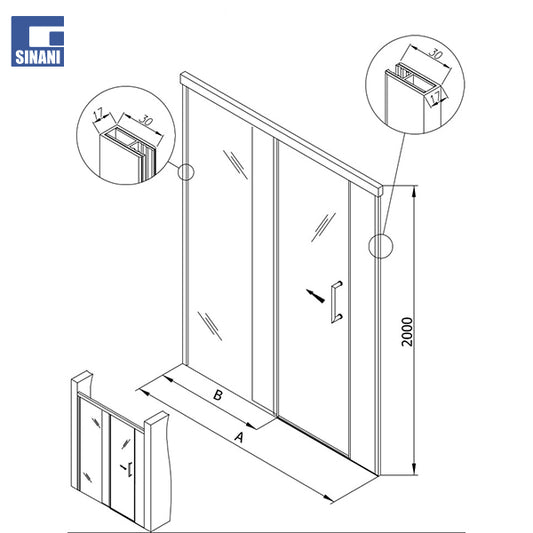 SINANI

17
30

30
17

2000

B

A