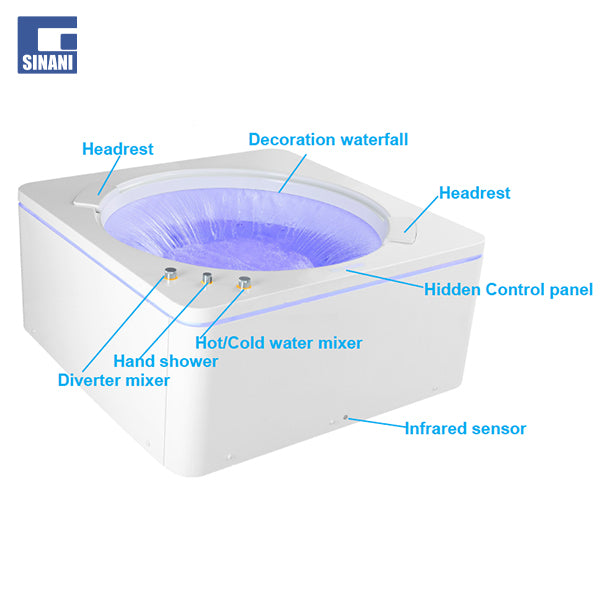 SINANI

Headrest

Decoration waterfall

Headrest

Hidden Control panel

Hot/Cold water mixer

Hand shower

Diverter mixer

Infrared sensor