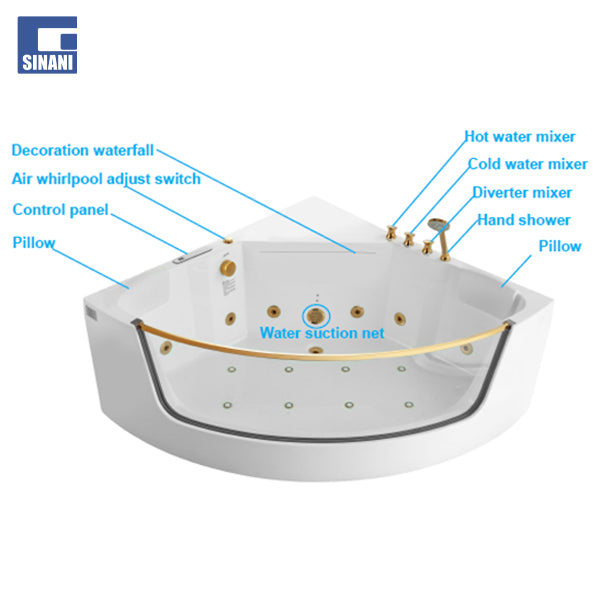 SINANI

Decoration waterfall
Air whirlpool adjust switch
Control panel
Pillow

Hot water mixer
Cold water mixer
Diverter mixer
Hand shower
Pillow

Water suction net