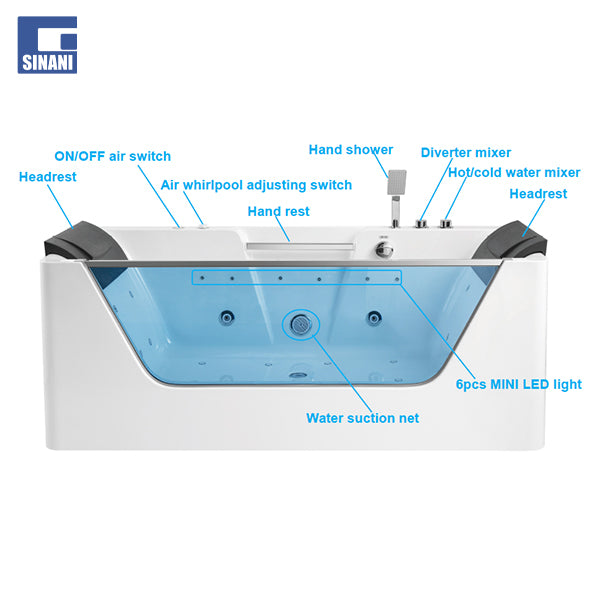 SINANI

ON/OFF air switch

Headrest

Air whirlpool adjusting switch

Hand rest

Hand shower

Diverter mixer

Hot/cold water mixer

Headrest

6pcs MINI LED light

Water suction net